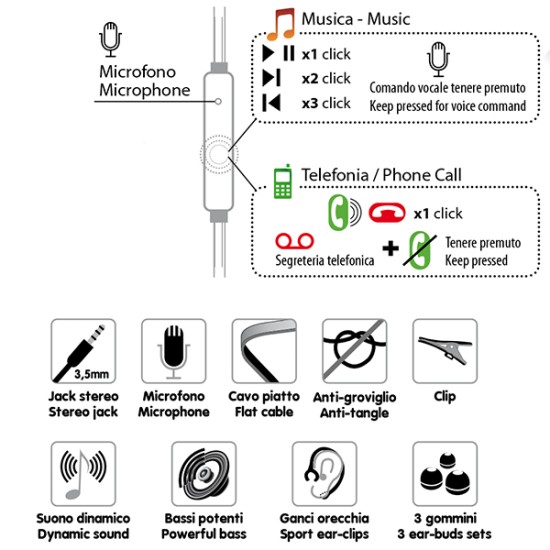 Microfono
Microphone

Musica - Music

x1 click
x2 click
x3 click

Comando vocale tenere premuto
Keep pressed for voice command

Telefonia / Phone Call

x1 click

Segreteria telefonica

+

Tenere premuto
Keep pressed

3,5mm

Jack stereo
Stereo jack

Microfono
Microphone

Cavo piatto
Flat cable

Anti-groviglio
Anti-tangle

Clip

Suono dinamico
Dynamic sound

Bassi potenti
Powerful bass

Ganci orecchia
Sport ear-clips

3 gommini
3 ear-buds sets